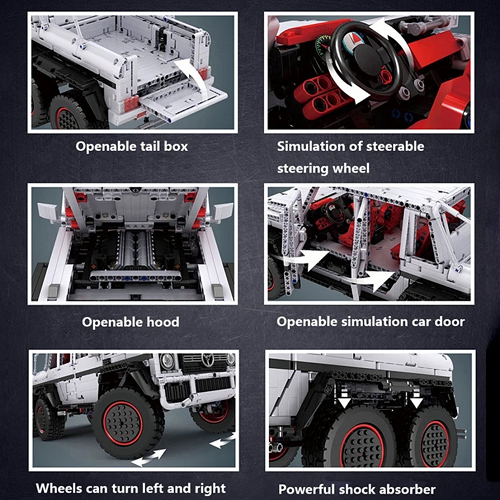 Openable tail box

Simulation of steerable steering wheel

Openable hood

Openable simulation car door

Wheels can turn left and right

Powerful shock absorber